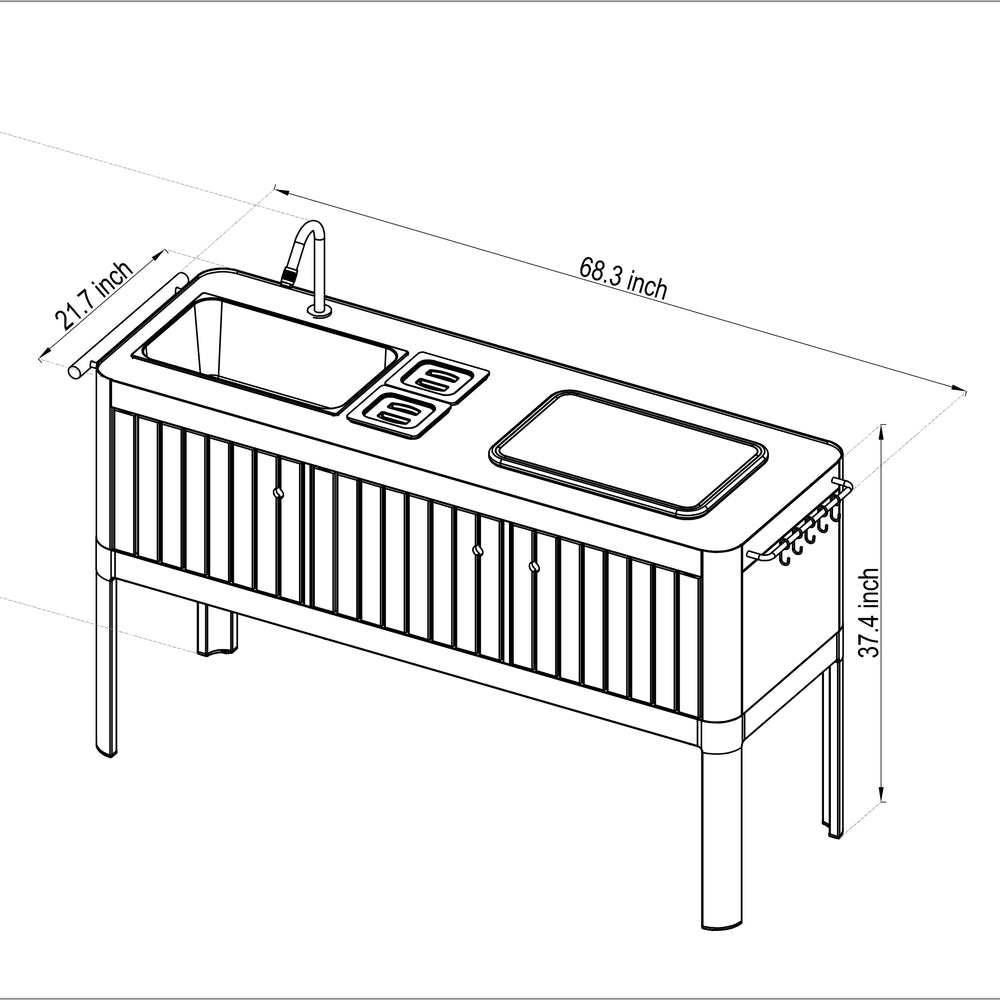 21.7 inch

68.3 inch

37.4 inch