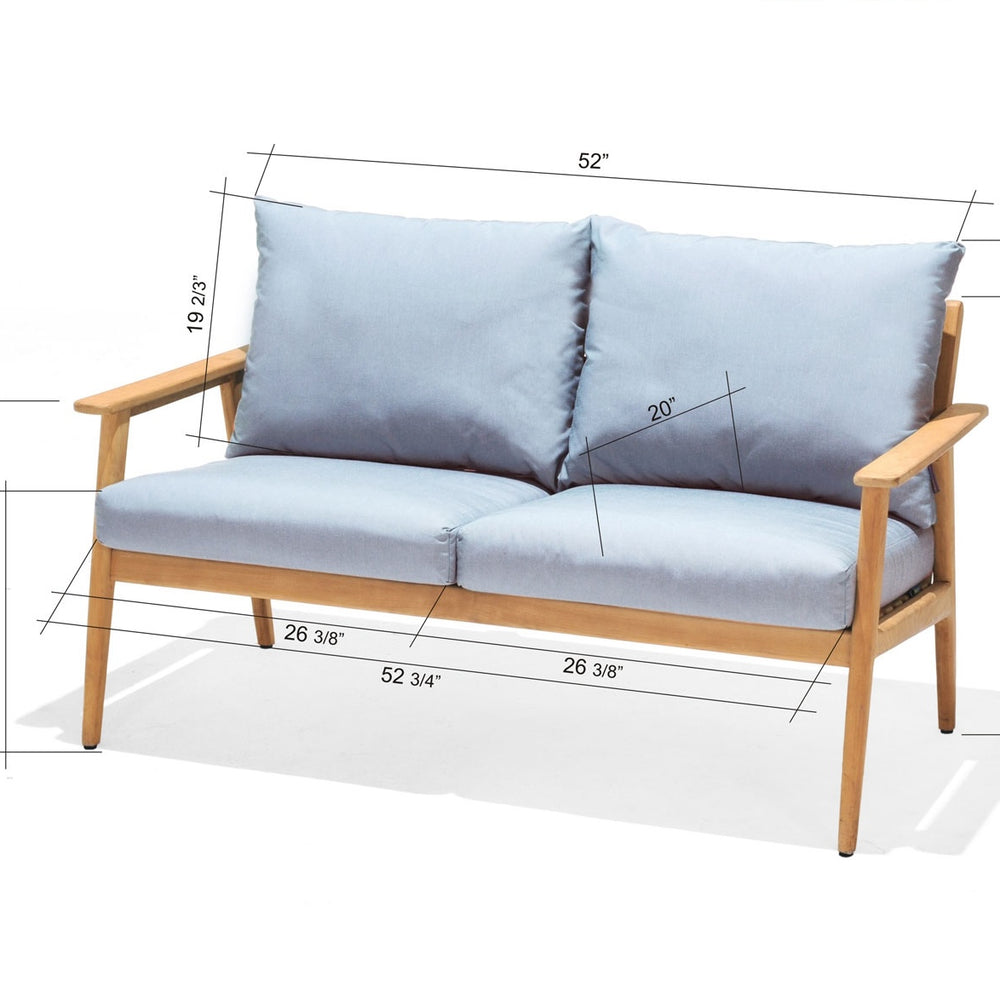 52”

19 2/3”

20”

26 3/8”

26 3/8”

52 3/4”