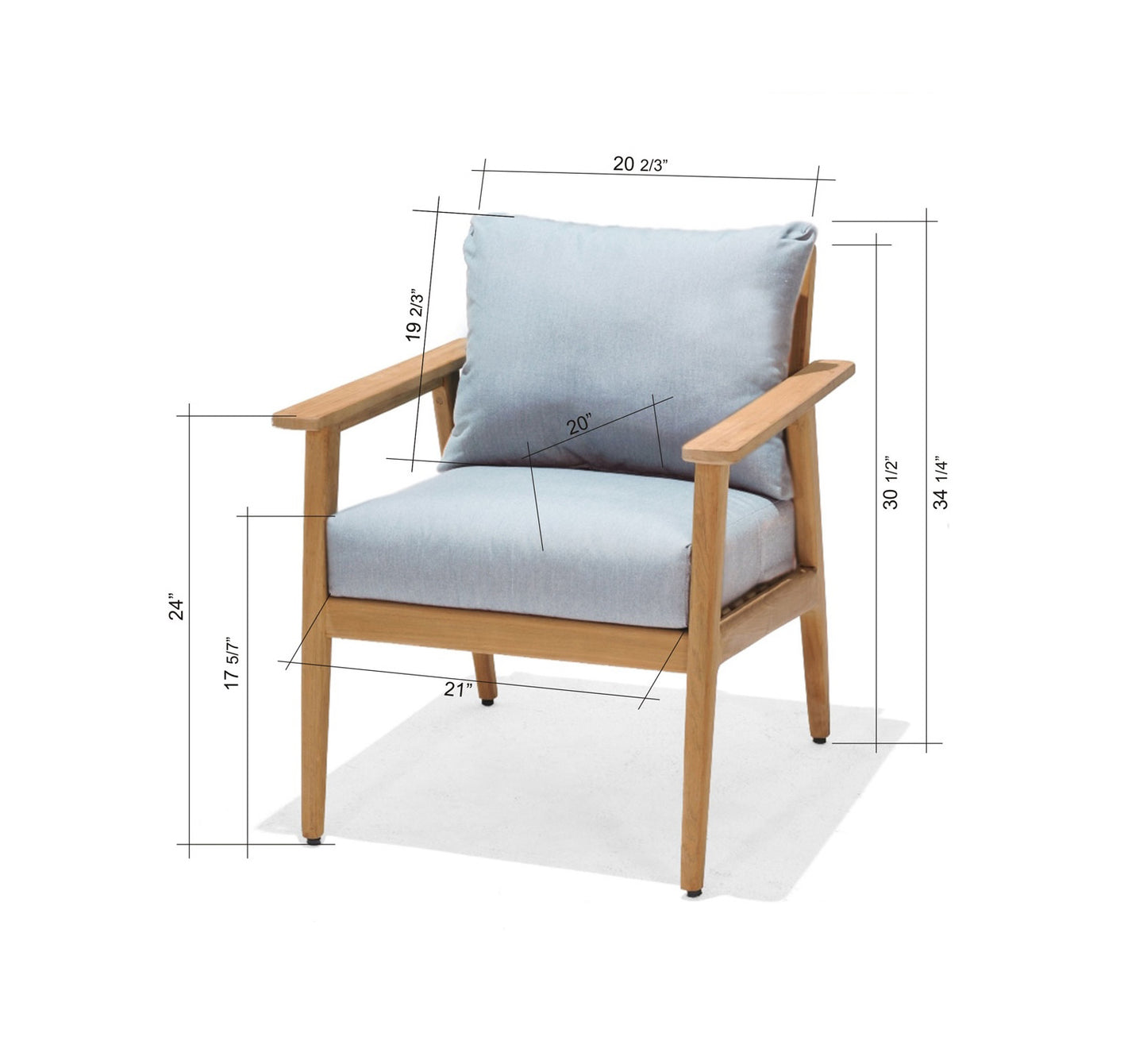 20 2/3”

19 2/3”

20”

30 1/2”

34 1/4”

24”

17 5/7”

21”