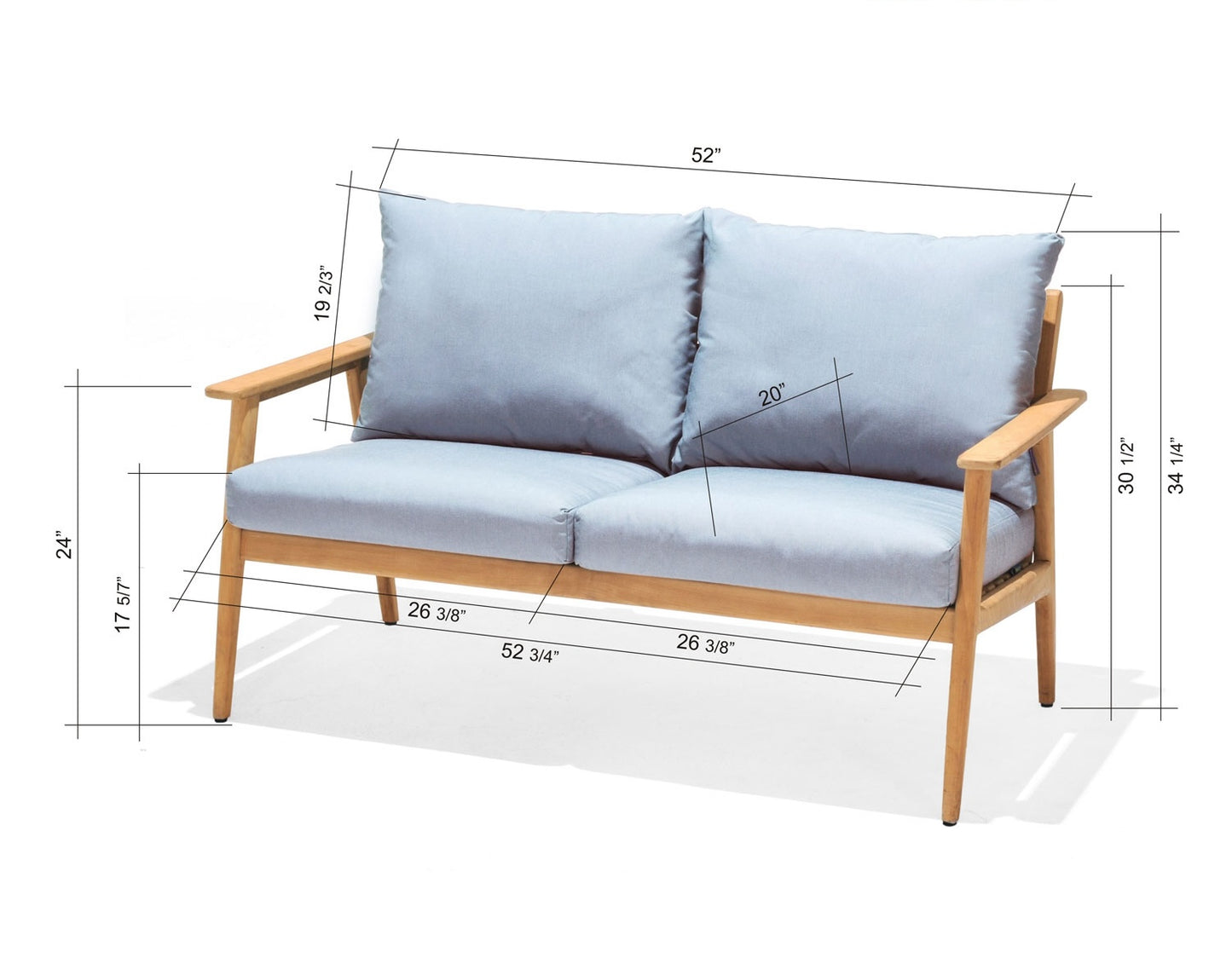 52”

19 2/3”

20”

30 1/2”

34 1/4”

24”

17 5/7”

26 3/8”

26 3/8”

52 3/4”